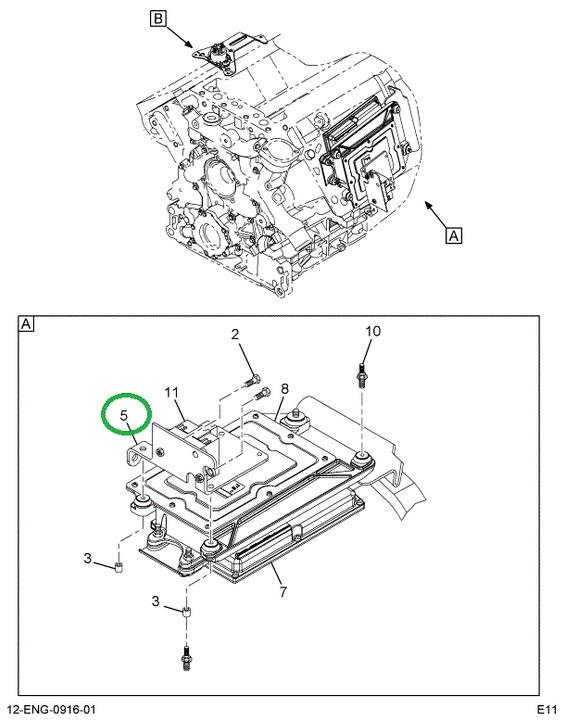 B
A
A
2
10
11
8
5
3
7
3
12-ENG-0916-01
E11