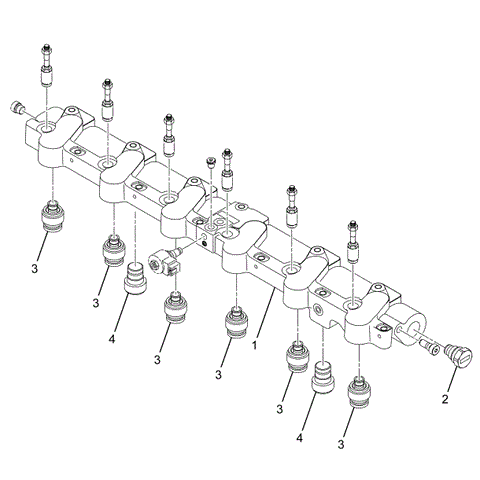 3
3
4
3
3
1
3
4
3
2