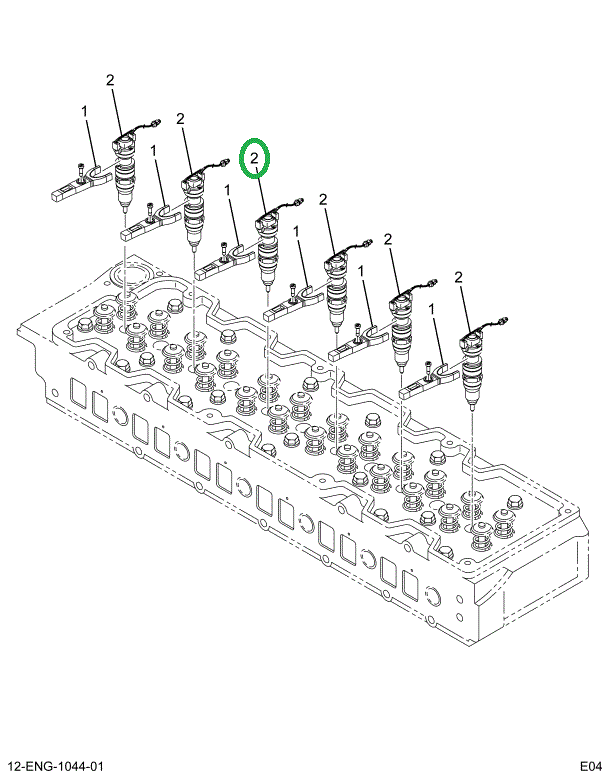 2
1
2
1
2
1
2
1
2
1
2
1
12-ENG-1044-01
E04