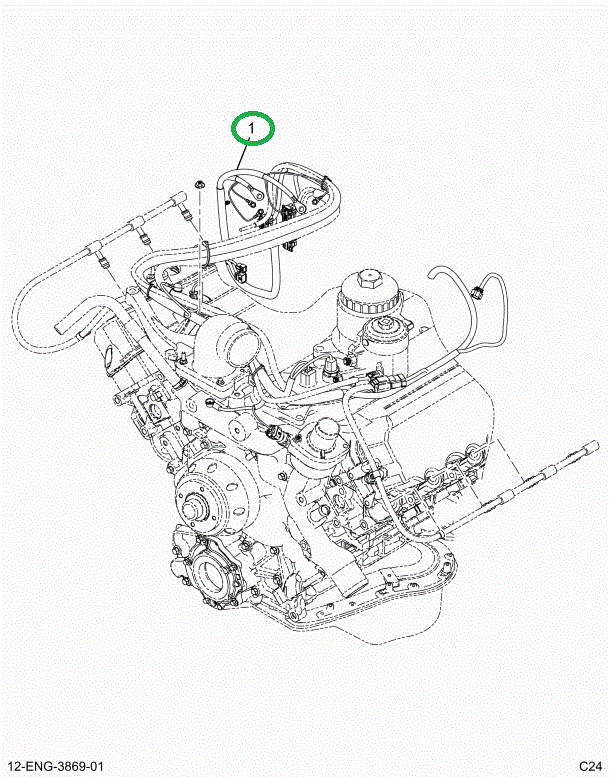 1

12-ENG-3869-01

C24