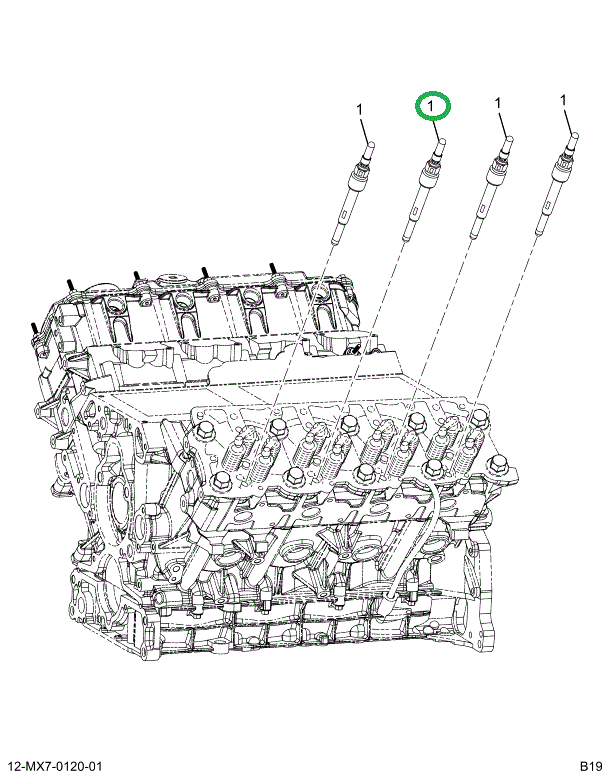 1
1
1
1

12-MX7-0120-01

B19