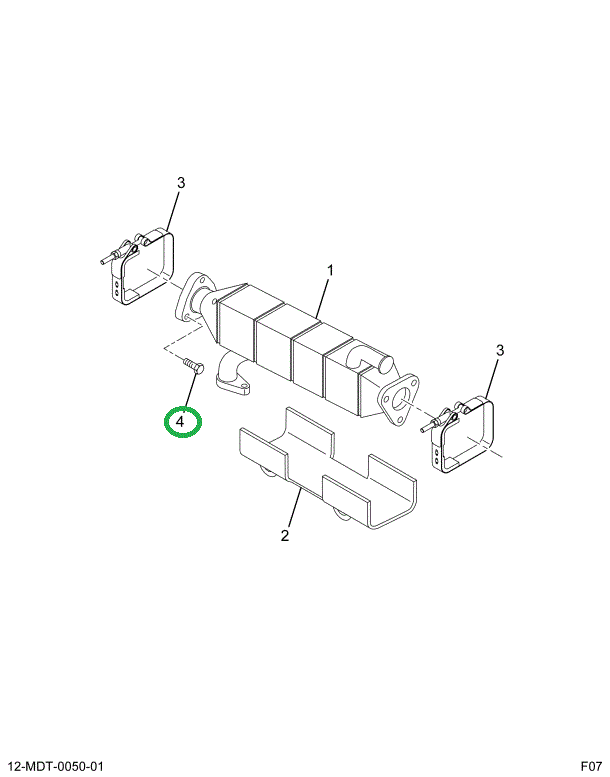 3

1

3

4

2

12-MDT-0050-01

F07