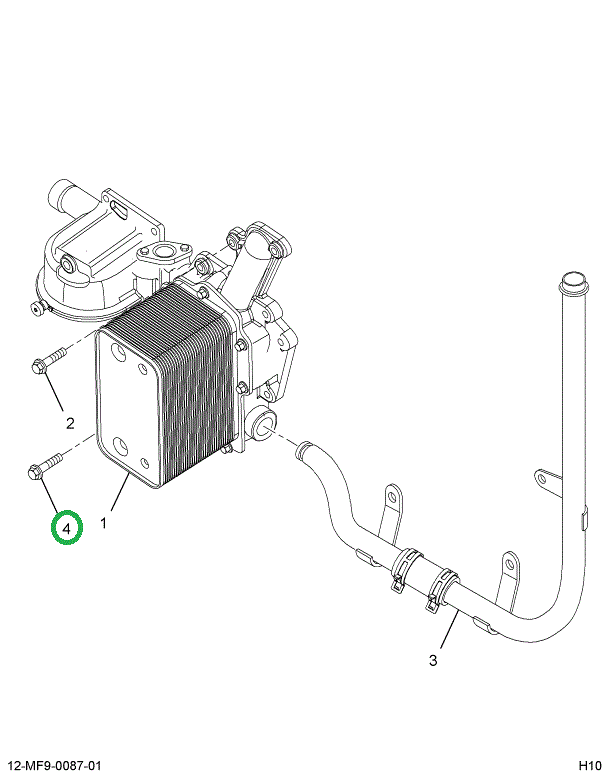 2

4

1

3

12-MF9-0087-01

H10