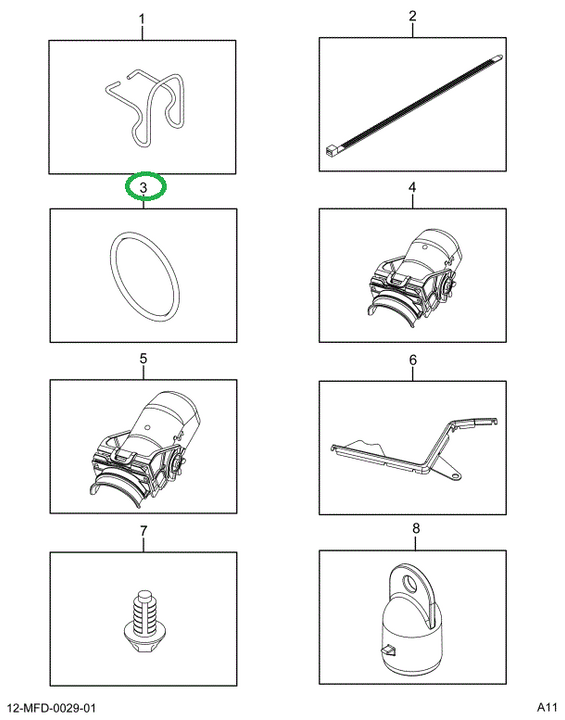 1

2

3

4

5

6

7

8

12-MFD-0029-01

A11