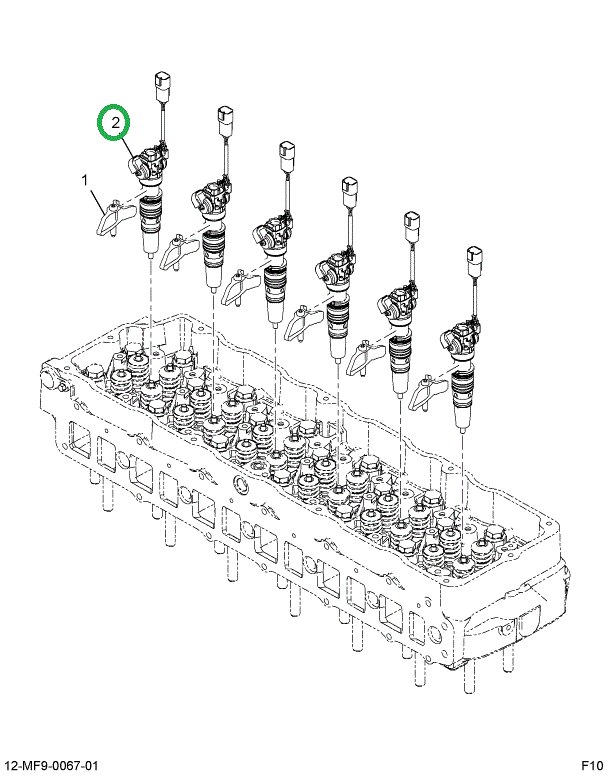 2
1
12-MF9-0067-01
F10