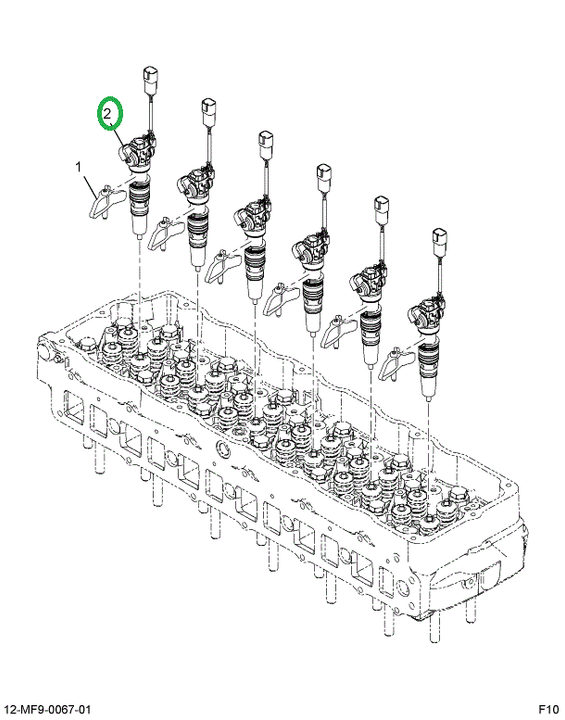 2
1
12-MF9-0067-01
F10