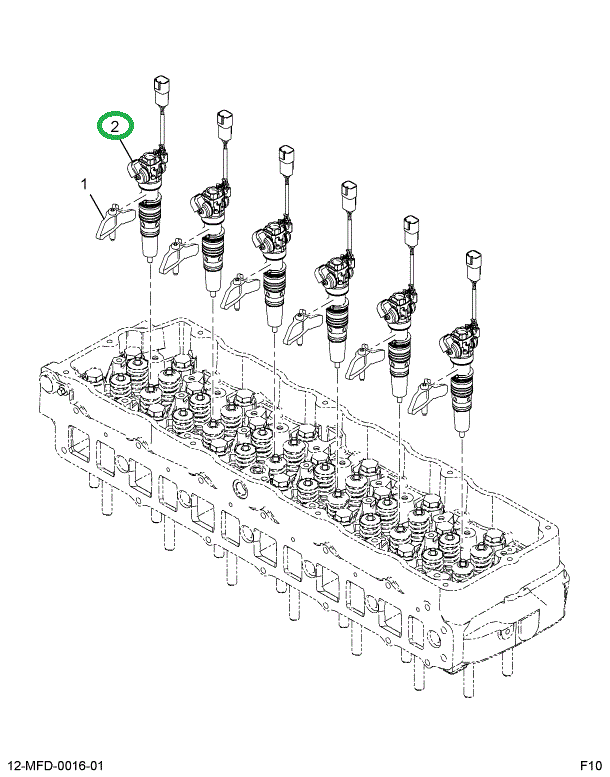 2
1
12-MFD-0016-01
F10