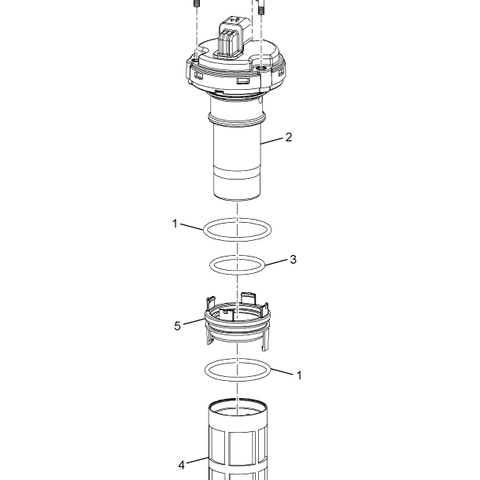 2
1
3
5
1
4