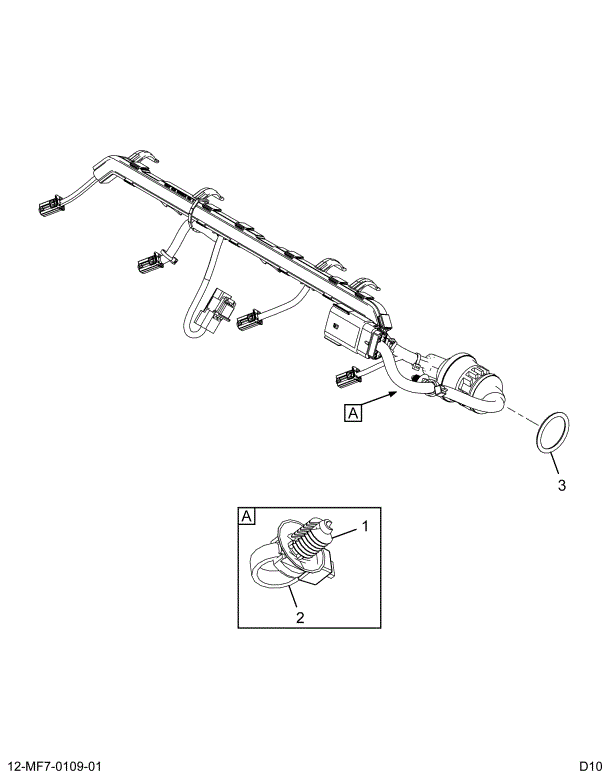 A

3

A

1

2

12-MF7-0109-01

D10