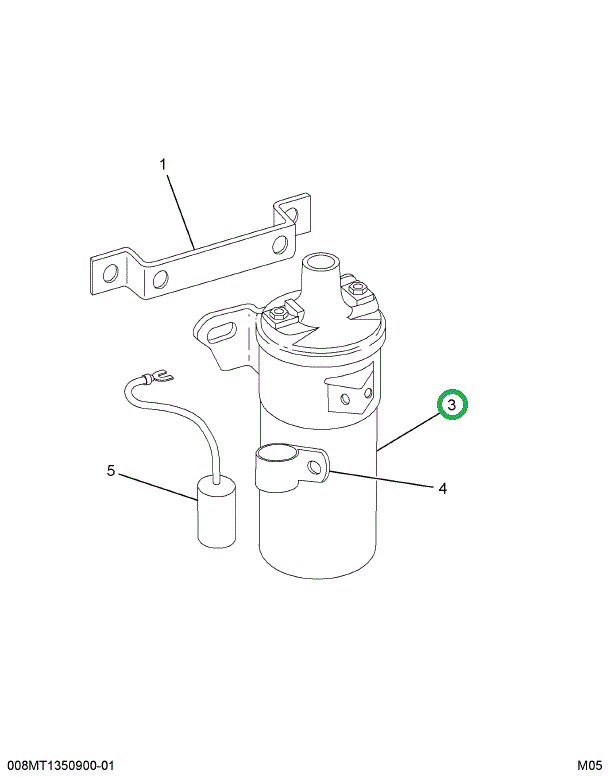 1
3
5
4
008MT1350900-01
M05