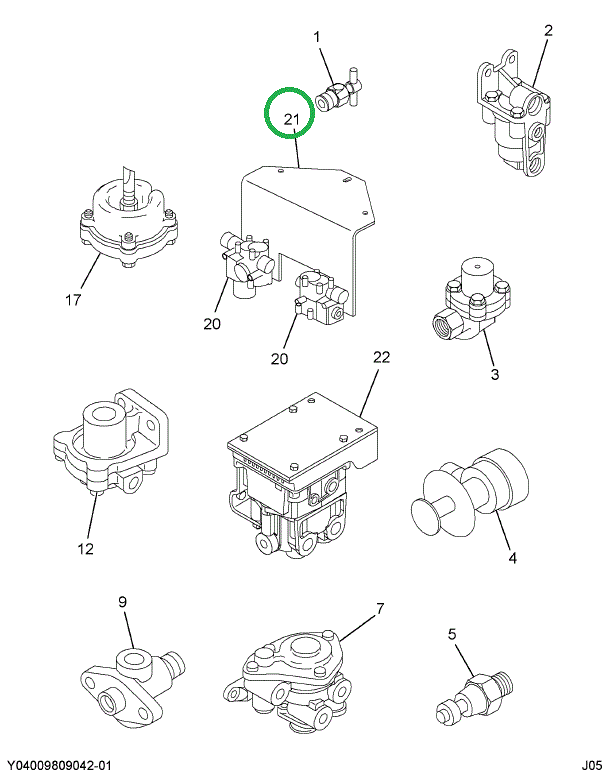 1
2
21
17
20
20
3
22
12
4
9
7
5
Y04009809042-01
J05