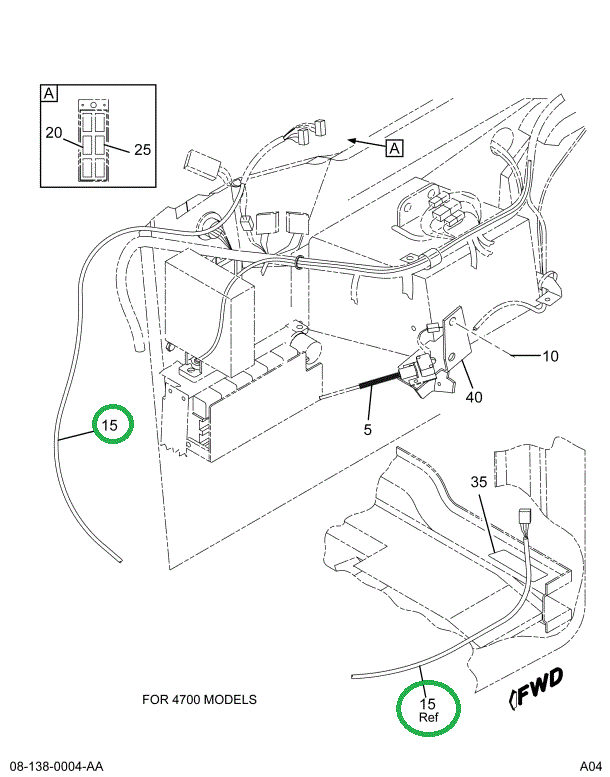 A

20

25

A

10

40

5

15

35

15
Ref

FWD

FOR 4700 MODELS

08-138-0004-AA

A04