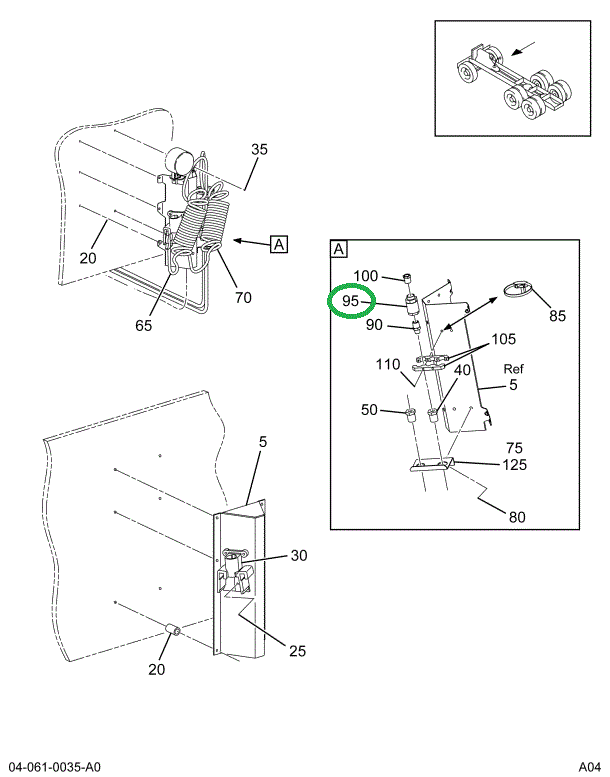 35
A
20
70
65
A
100
95
90
85
105
110
40
Ref
5
50
75
125
80
5
30
25
20
04-061-0035-A0
A04