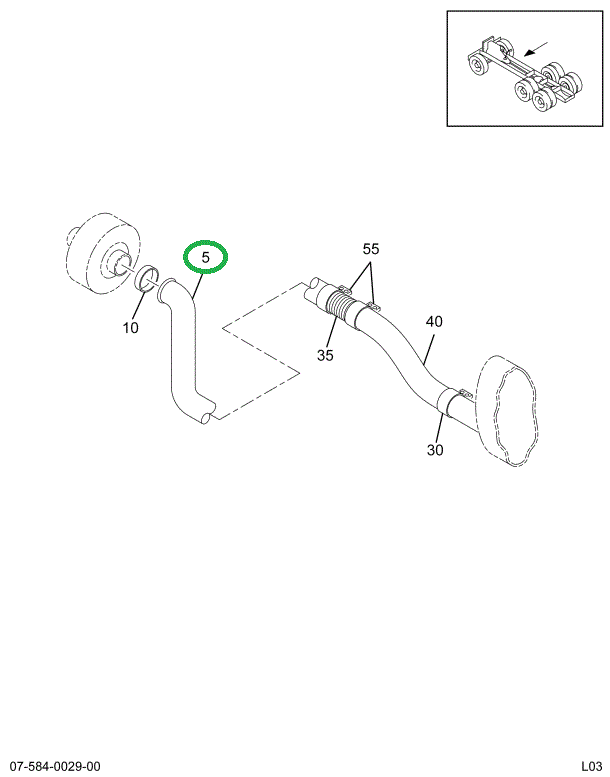 5
55
10
40
35
30
07-584-0029-00
L03