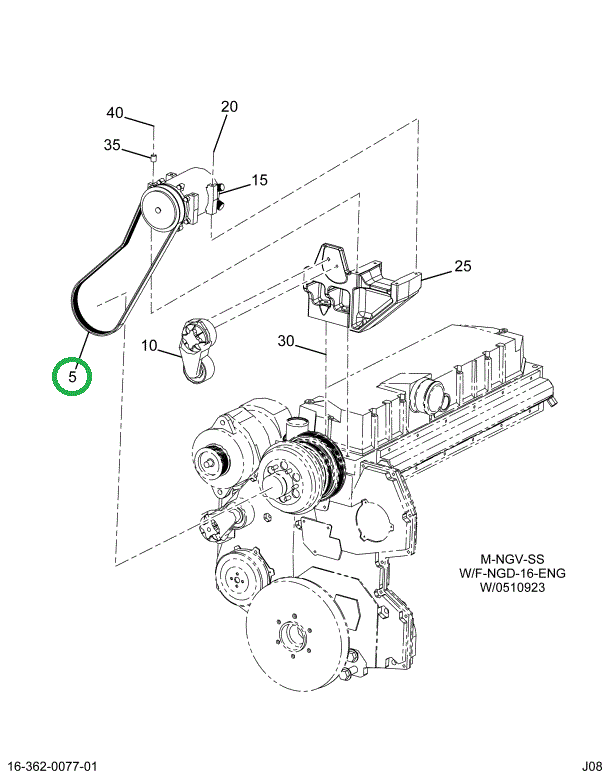 40

20

35

15

25

10

30

5

M-NGV-SS
W/F-NGD-16-ENG
W/0510923

16-362-0077-01

J08