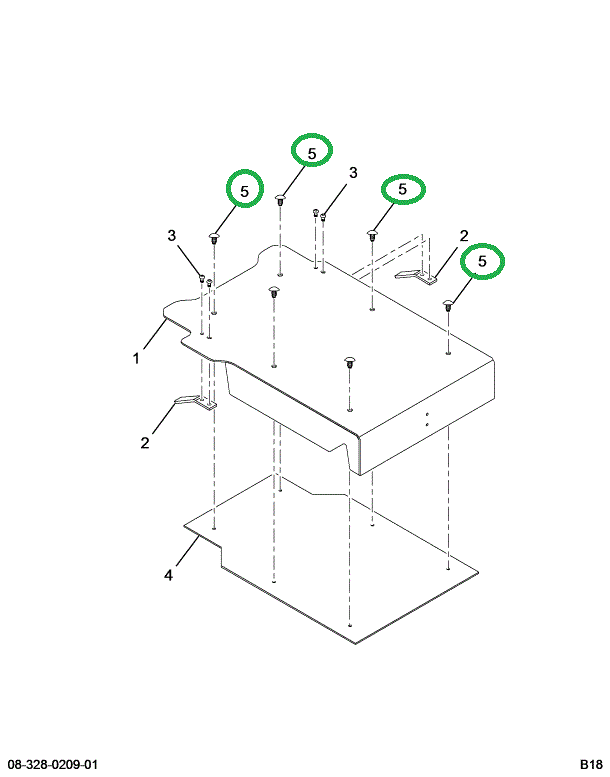 5
5
3
5
3
2
5
1
2
4
08-328-0209-01
B18