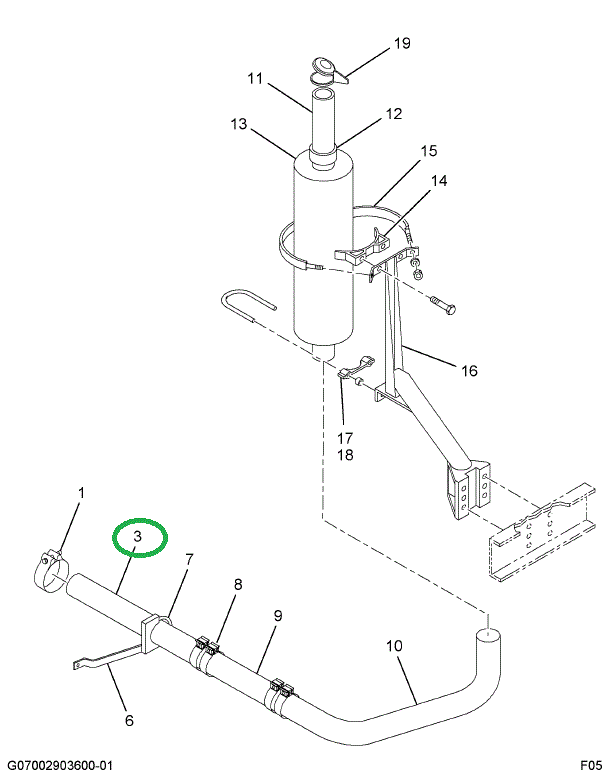 19
11
12
13
15
14
16
17
18
1
3
7
8
9
10
6
G07002903600-01
F05