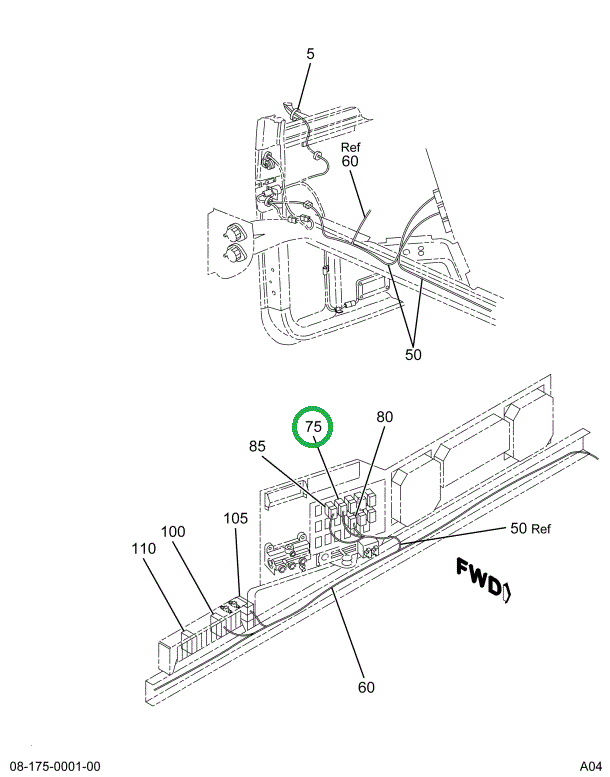 5

Ref
60

50

75

80

85

105

100

110

50 Ref

FWD

60

08-175-0001-00

A04