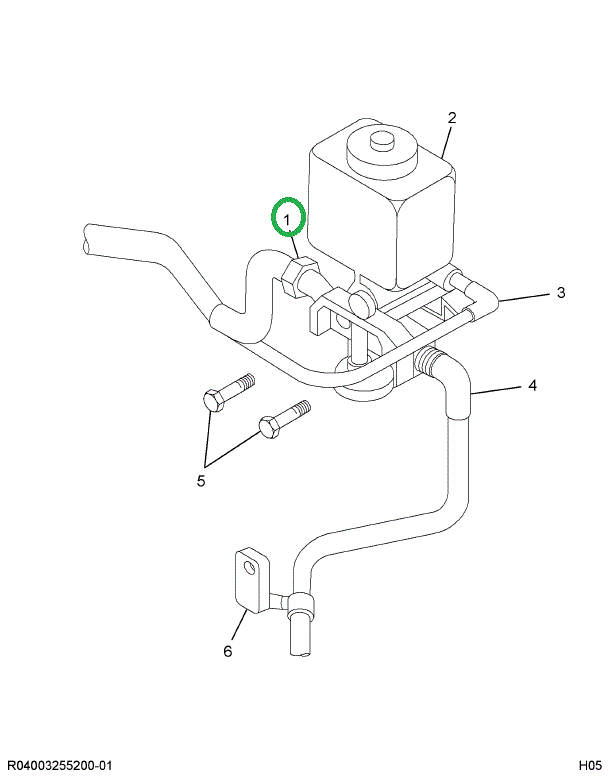 2
1
3
4
5
6
R04003255200-01
H05