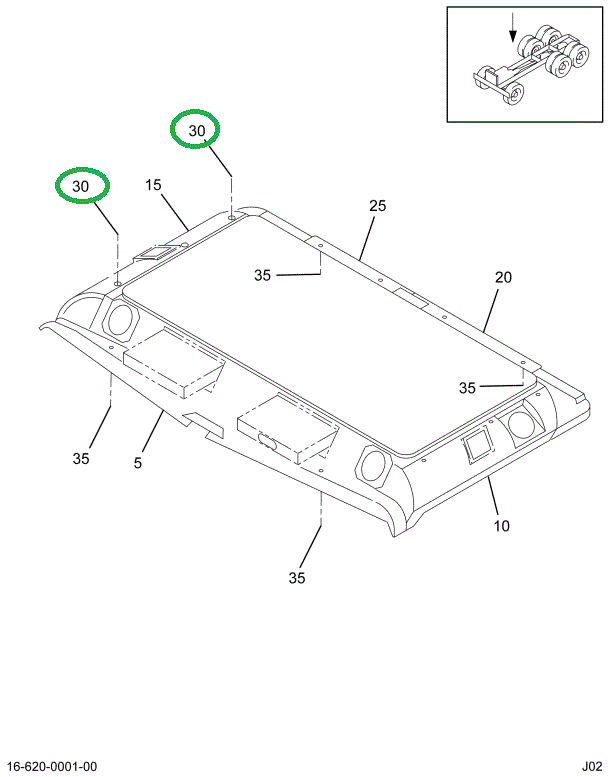 30
30
15
25
35
20
35
35
5
10
35
16-620-0001-00
J02