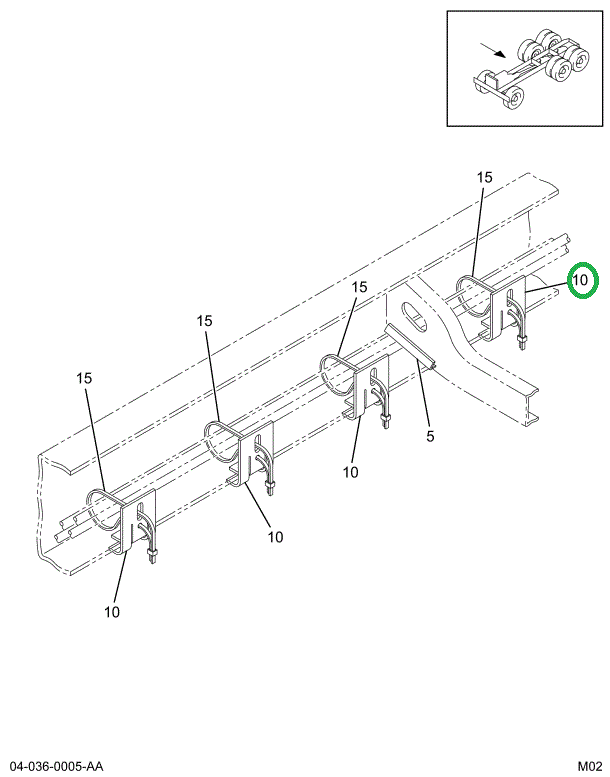 15
10
15
15
15
5
10
10
10
04-036-0005-AA
M02