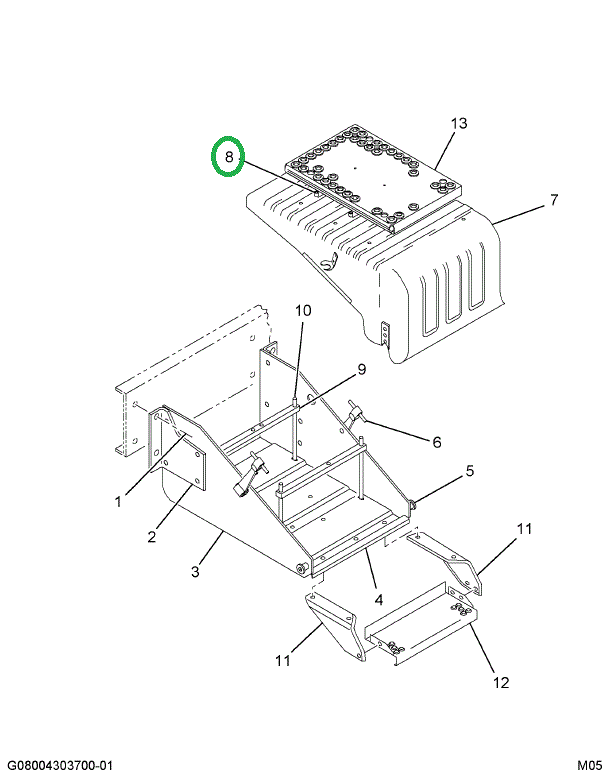 13
8
7
10
9
6
5
1
2
3
4
11
11
12
G08004303700-01
M05