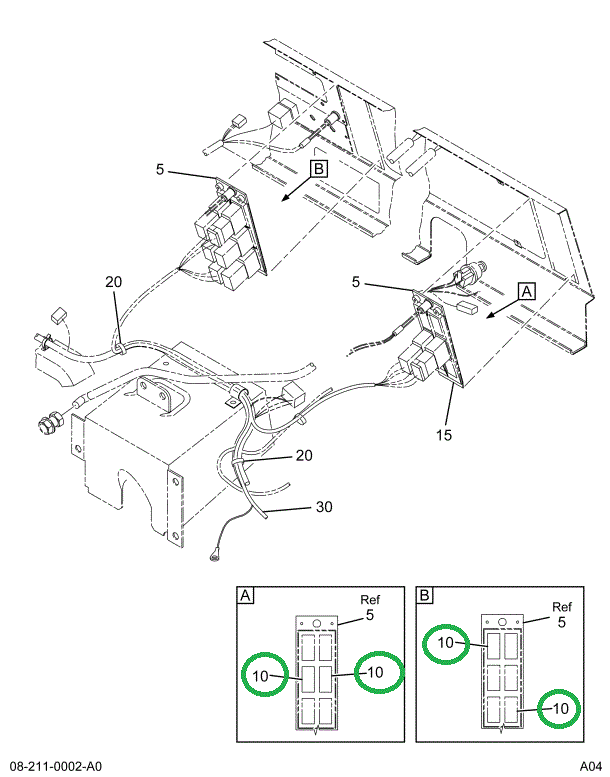 5
B
20
5
A
15
20
30

A
Ref
5
10
10

B
Ref
5
10
10

08-211-0002-A0
A04