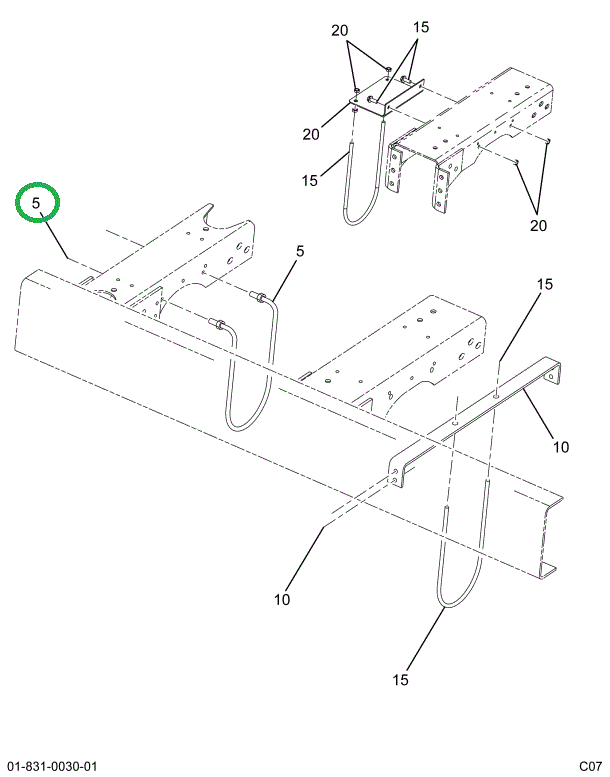 20
15
20
15
20
5
5
15
10
10
15
01-831-0030-01
C07