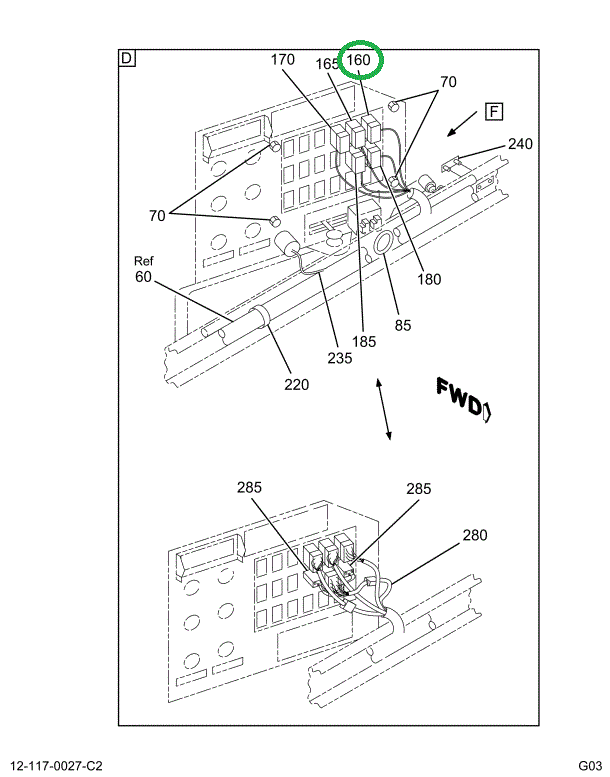 D
170
165
160
70
F
240
70
Ref
60
180
85
185
235
220
FWD
285
285
280
12-117-0027-C2
G03