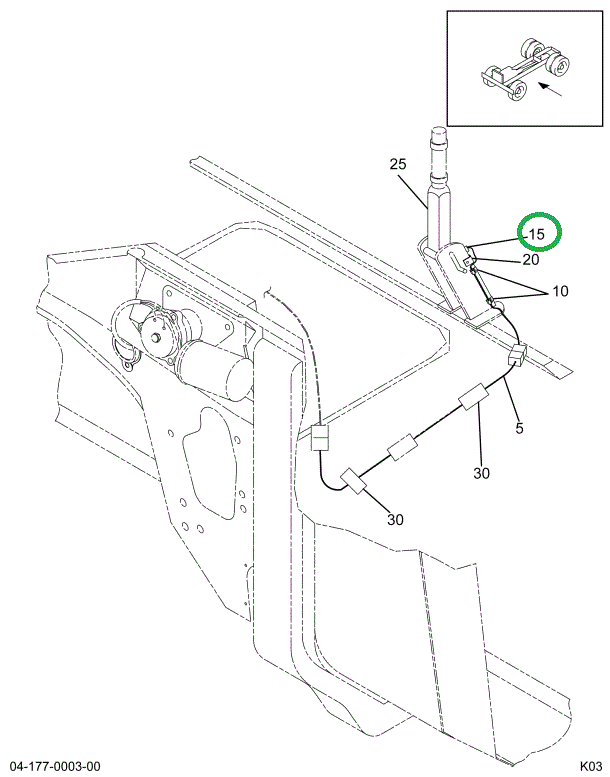 25
15
20
10
5
30
30
04-177-0003-00
K03