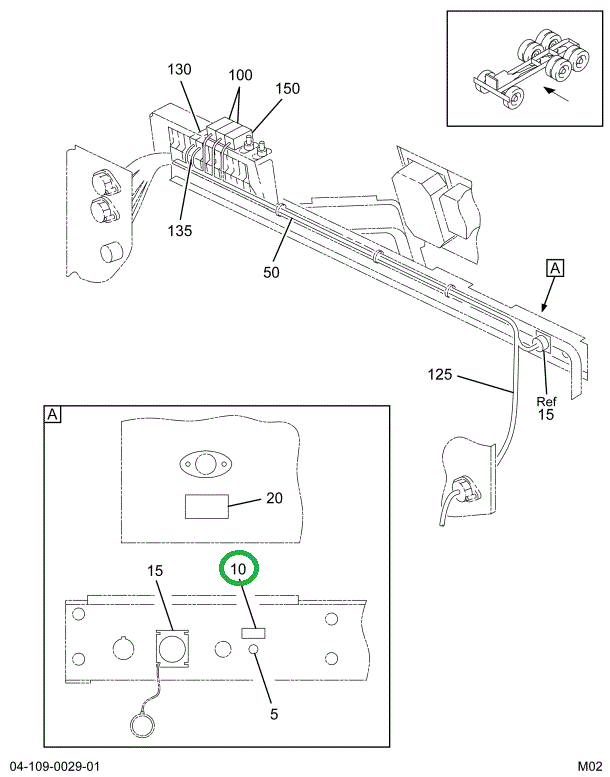 130
100
150
135
50
A
125
Ref
15
A
20
15
10
5
04-109-0029-01
M02