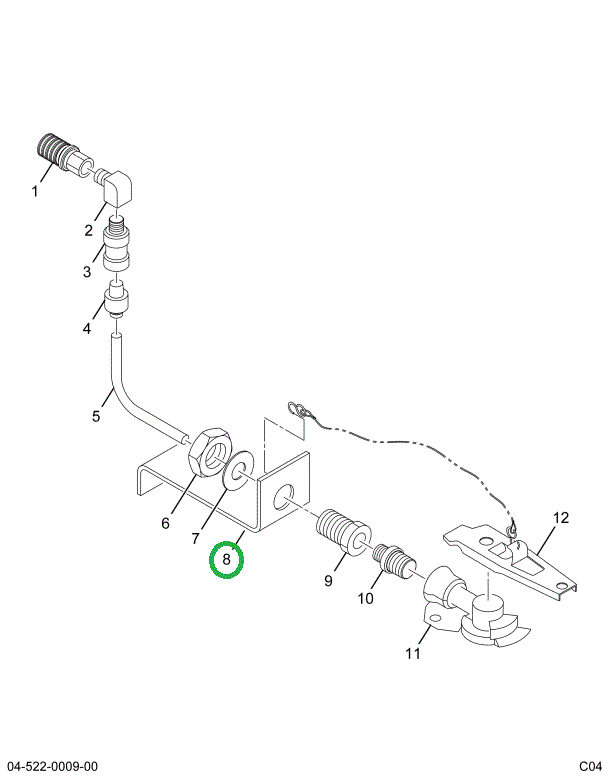 1
2
3
4
5
6
7
8
9
10
11
12
04-522-0009-00
C04