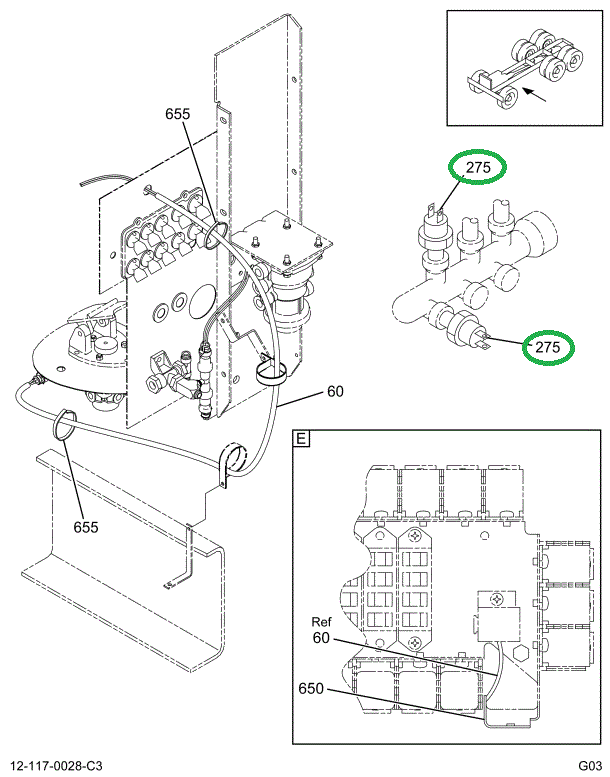 655

275

275

60

E

655

Ref
60

650

12-117-0028-C3

G03