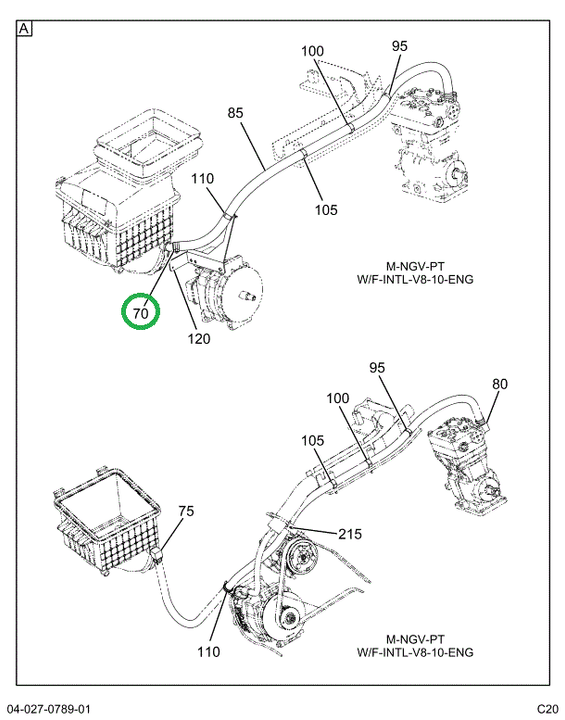 A

100
95
85
110
105
M-NGV-PT
W/F-INTL-V8-10-ENG
70
120

95
80
100
105
75
215
110
M-NGV-PT
W/F-INTL-V8-10-ENG

04-027-0789-01
C20