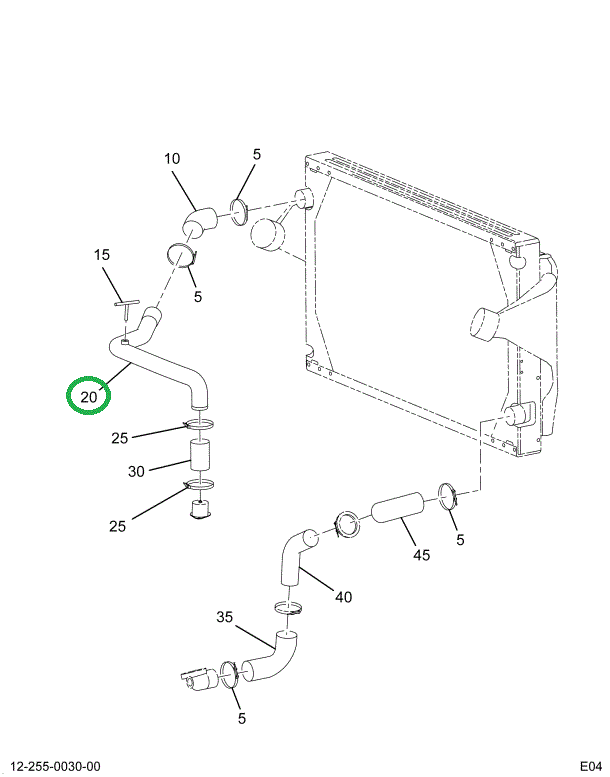 10
5
15
5
20
25
30
25
5
45
40
35
5
12-255-0030-00
E04