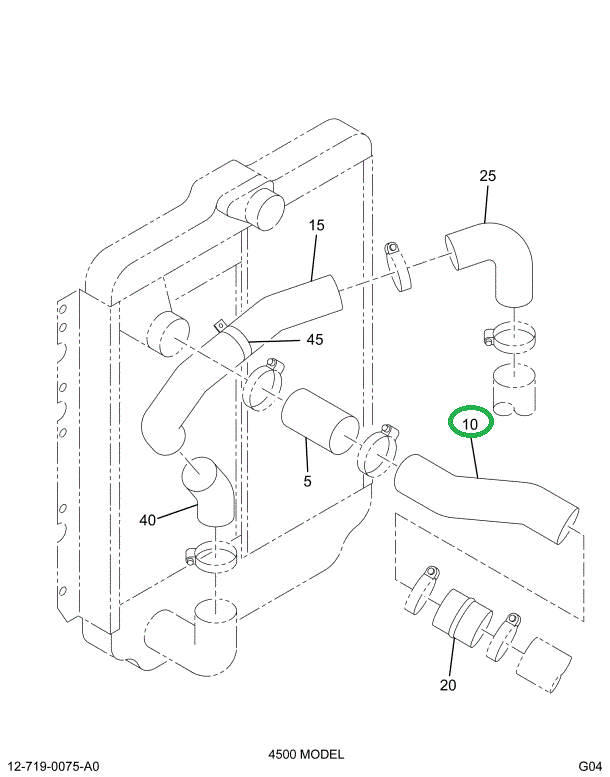 25
15
45
10
5
40
20
12-719-0075-A0
4500 MODEL
G04