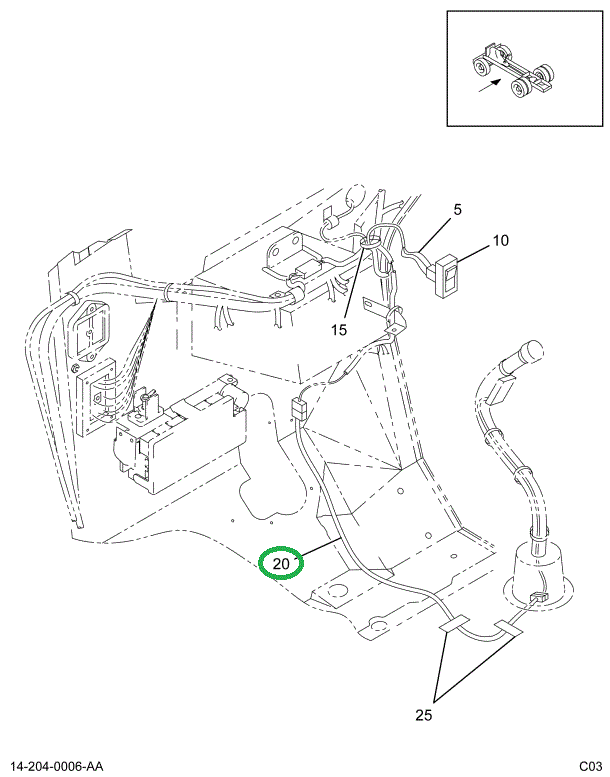 5
10
15
20
25
14-204-0006-AA
C03