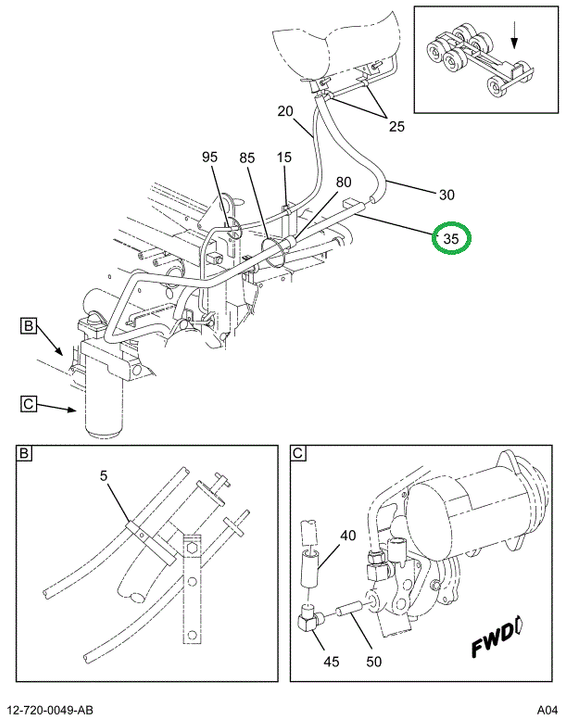 20
25
95
85
15
80
30
35
B
C
B
5
C
40
45
50
FWD
12-720-0049-AB
A04