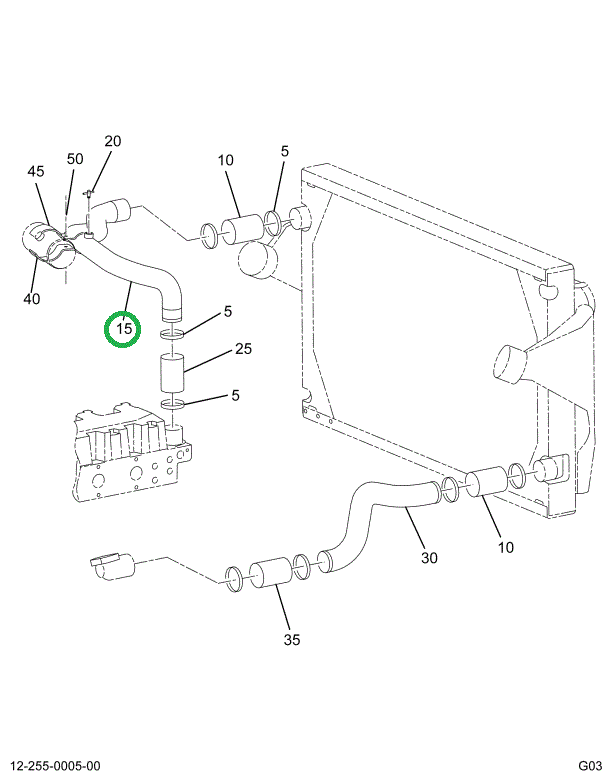 20
50
45
10
5
40
15
5
25
5
30
10
35
12-255-0005-00
G03