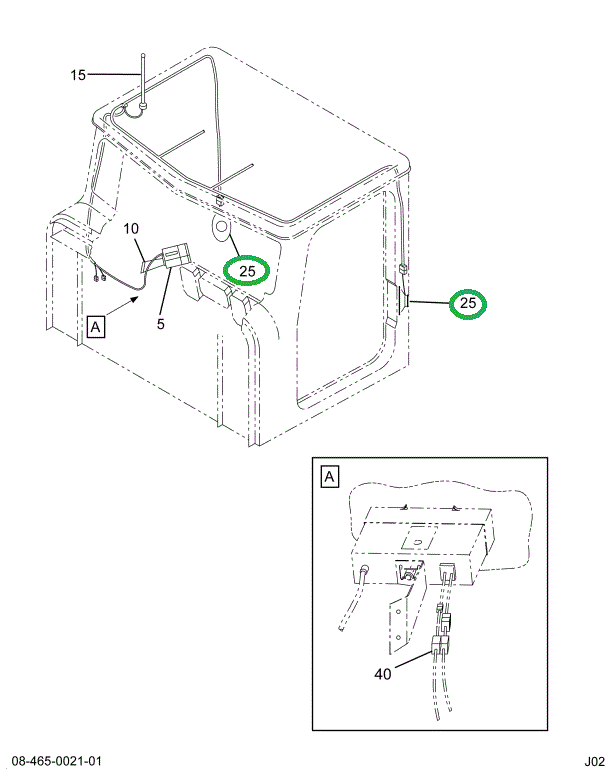 15

10

25

25

A

5

A

40

08-465-0021-01

J02