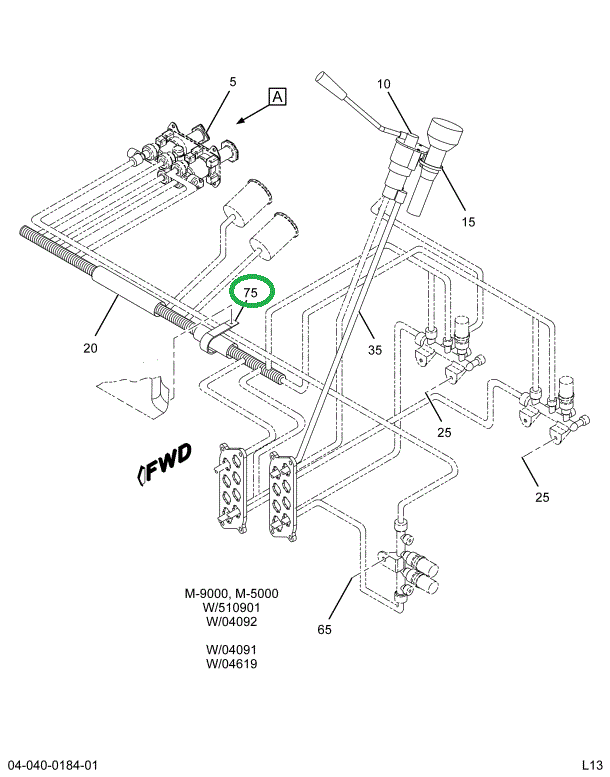 5
A
10
15
75
20
35
25
25
FWD
65
M-9000, M-5000
W/510901
W/04092

W/04091
W/04619

04-040-0184-01
L13