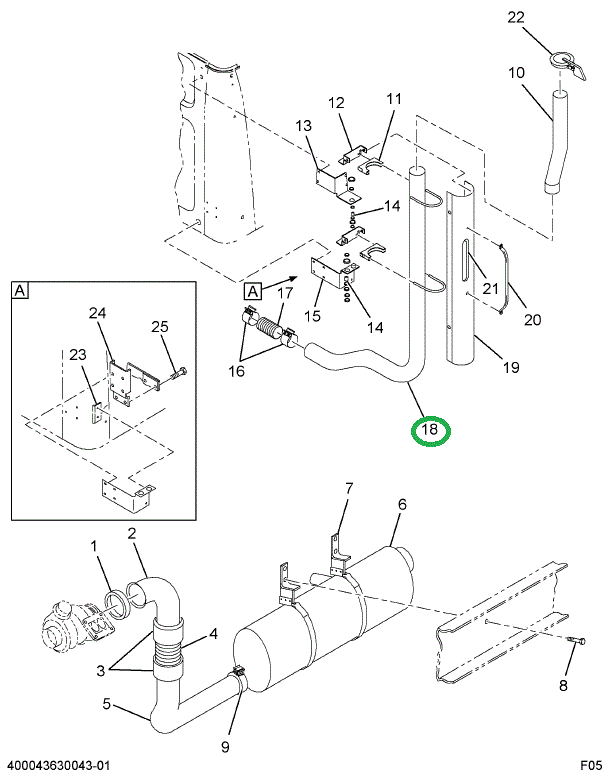 22
10
12
11
13
14
A
17
15
14
21
20
16
19
18
A
24
25
23
7
6
1
2
4
3
5
9
8
400043630043-01
F05