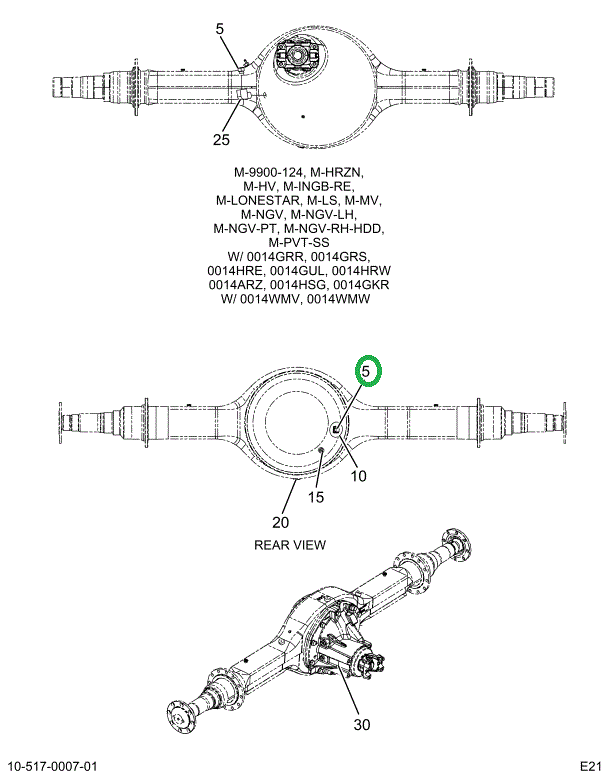 5

25

M-9900-124, M-HRZN, M-HV, M-INGB-RE, M-LONESTAR, M-LS, M-MV, M-NGV, M-NGV-LH, M-NGV-PT, M-NGV-RH-HDD, M-PVT-SS
W/ 0014GRR, 0014GRS, 0014HRE, 0014GUL, 0014HRW 0014ARZ, 0014HSG, 0014GKR
W/ 0014WMV, 0014WMW

5

10

15

20

REAR VIEW

30

10-517-0007-01

E21