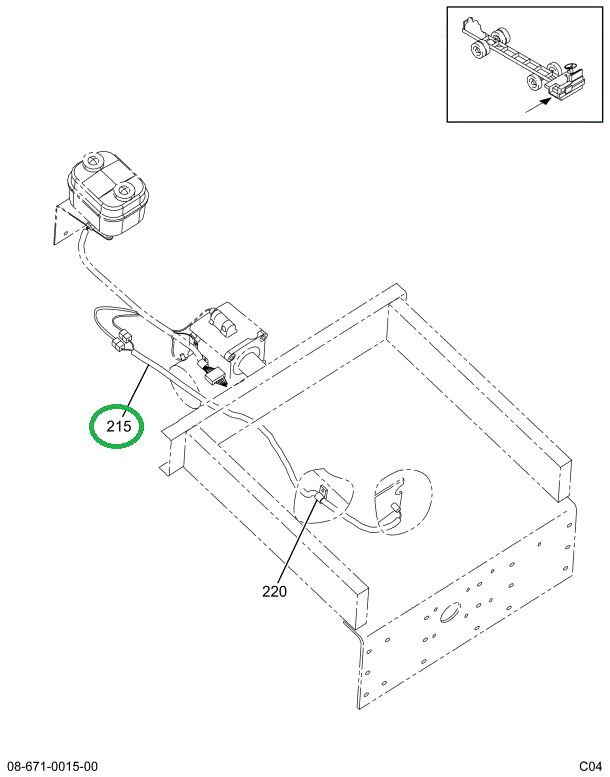 215

220

08-671-0015-00

C04