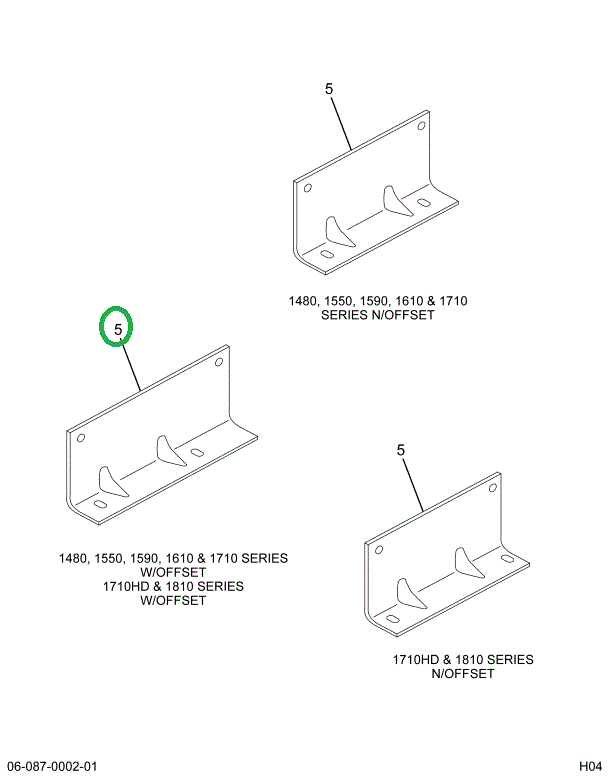 5

1480, 1550, 1590, 1610 & 1710 SERIES N/OFFSET

5

1480, 1550, 1590, 1610 & 1710 SERIES W/OFFSET
1710HD & 1810 SERIES W/OFFSET

5

1710HD & 1810 SERIES N/OFFSET

06-087-0002-01

H04