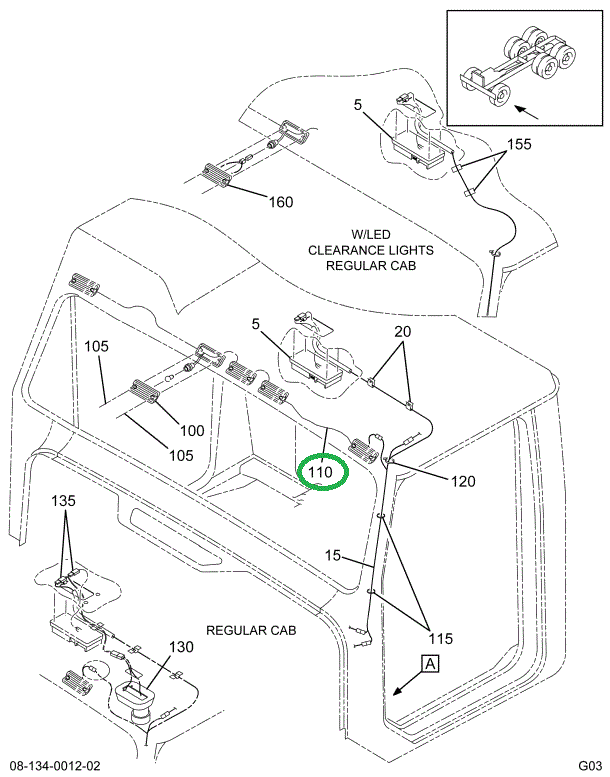 5

155

160

W/LED
CLEARANCE LIGHTS
REGULAR CAB

5

20

105

100

105

110

120

135

15

115

REGULAR CAB

130

A

08-134-0012-02

G03