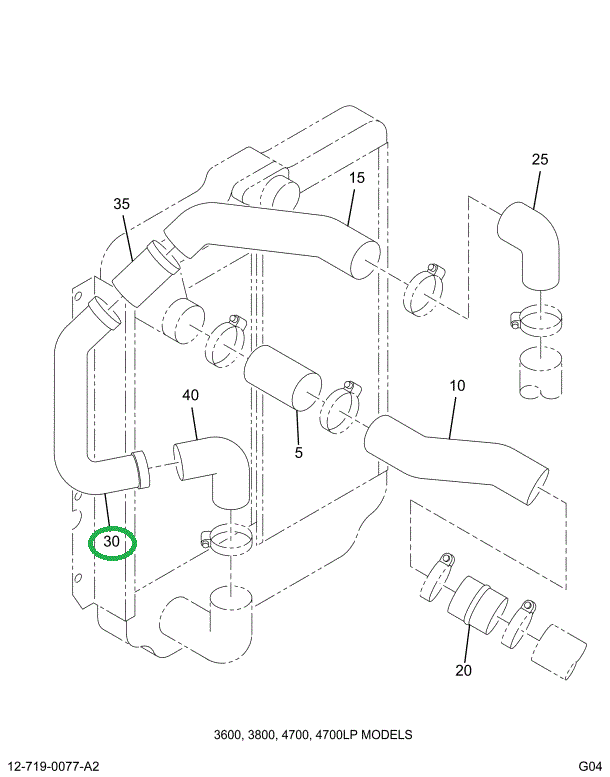 25
15
35
40
10
5
30
20
3600, 3800, 4700, 4700LP MODELS
12-719-0077-A2
G04