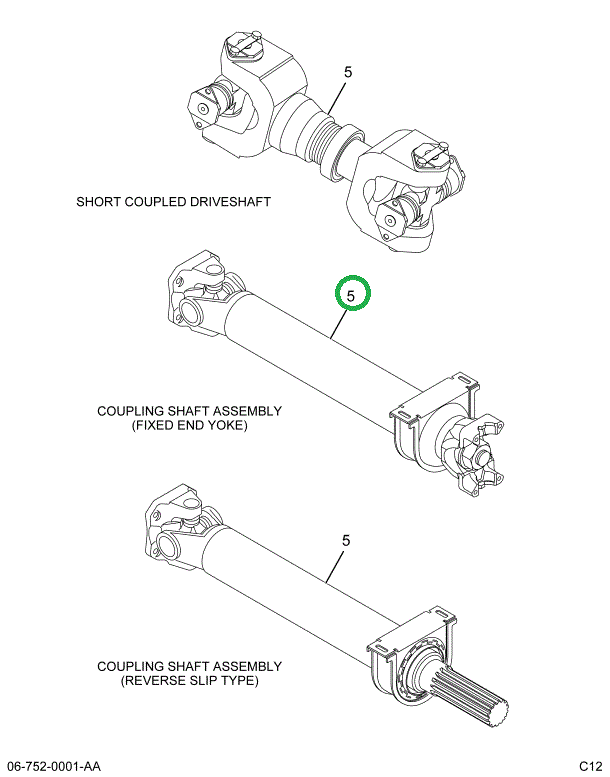 5

SHORT COUPLED DRIVESHAFT

5

COUPLING SHAFT ASSEMBLY
(FIXED END YOKE)

5

COUPLING SHAFT ASSEMBLY
(REVERSE SLIP TYPE)

06-752-0001-AA

C12