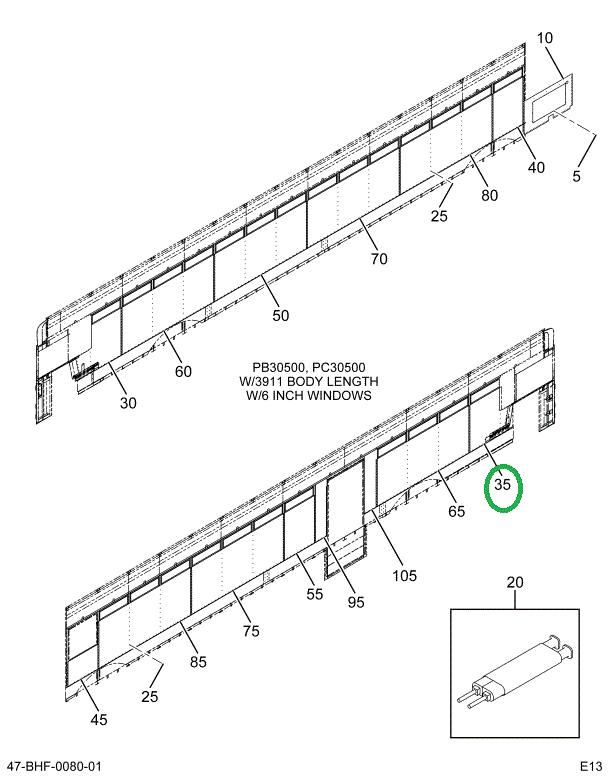 10
40
5
80
25
70
50
60
30
PB30500, PC30500
W/3911 BODY LENGTH
W/6 INCH WINDOWS
35
65
105
55
95
75
85
25
45
20
47-BHF-0080-01
E13