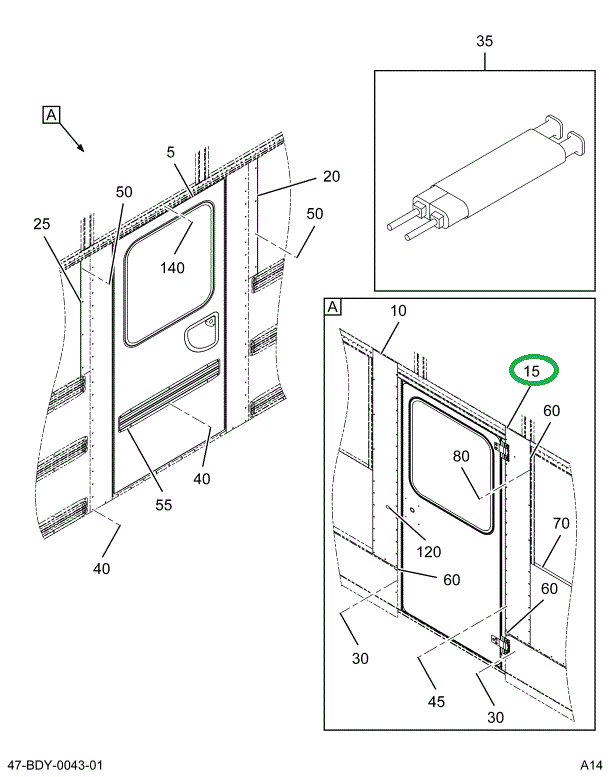 35

A

5

20

50

50

25

140

40

55

40

A

10

15

60

80

70

120

60

60

30

45

30

47-BDY-0043-01

A14